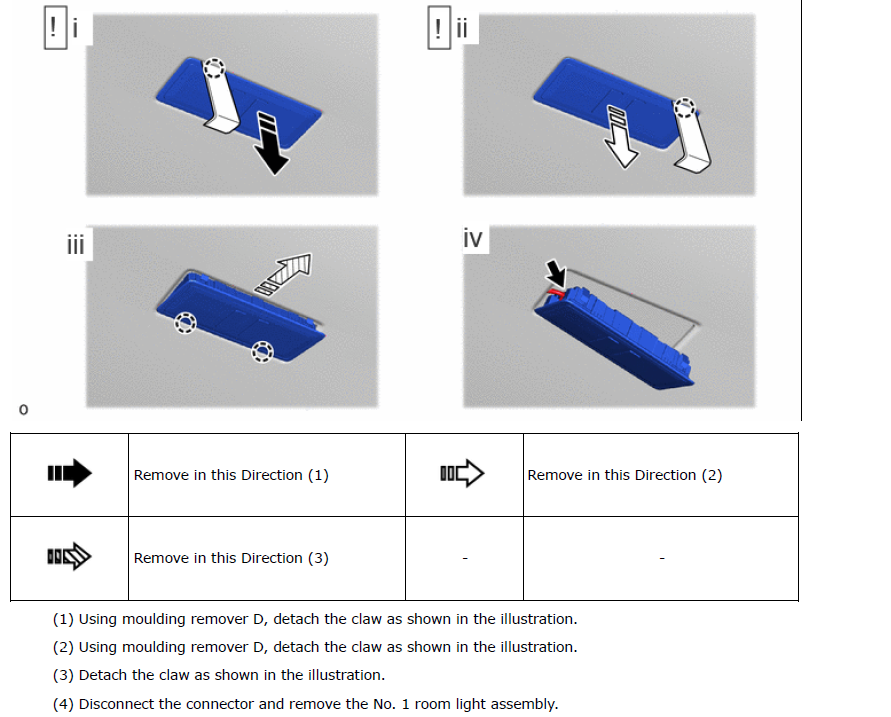 ! i

! ii

iii

iv

o

| | Remove in this Direction (1) | | Remove in this Direction (2) |
|---|---|---|---|
| | Remove in this Direction (3) | - | - |

(1) Using moulding remover D, detach the claw as shown in the illustration.

(2) Using moulding remover D, detach the claw as shown in the illustration.

(3) Detach the claw as shown in the illustration.

(4) Disconnect the connector and remove the No. 1 room light assembly.