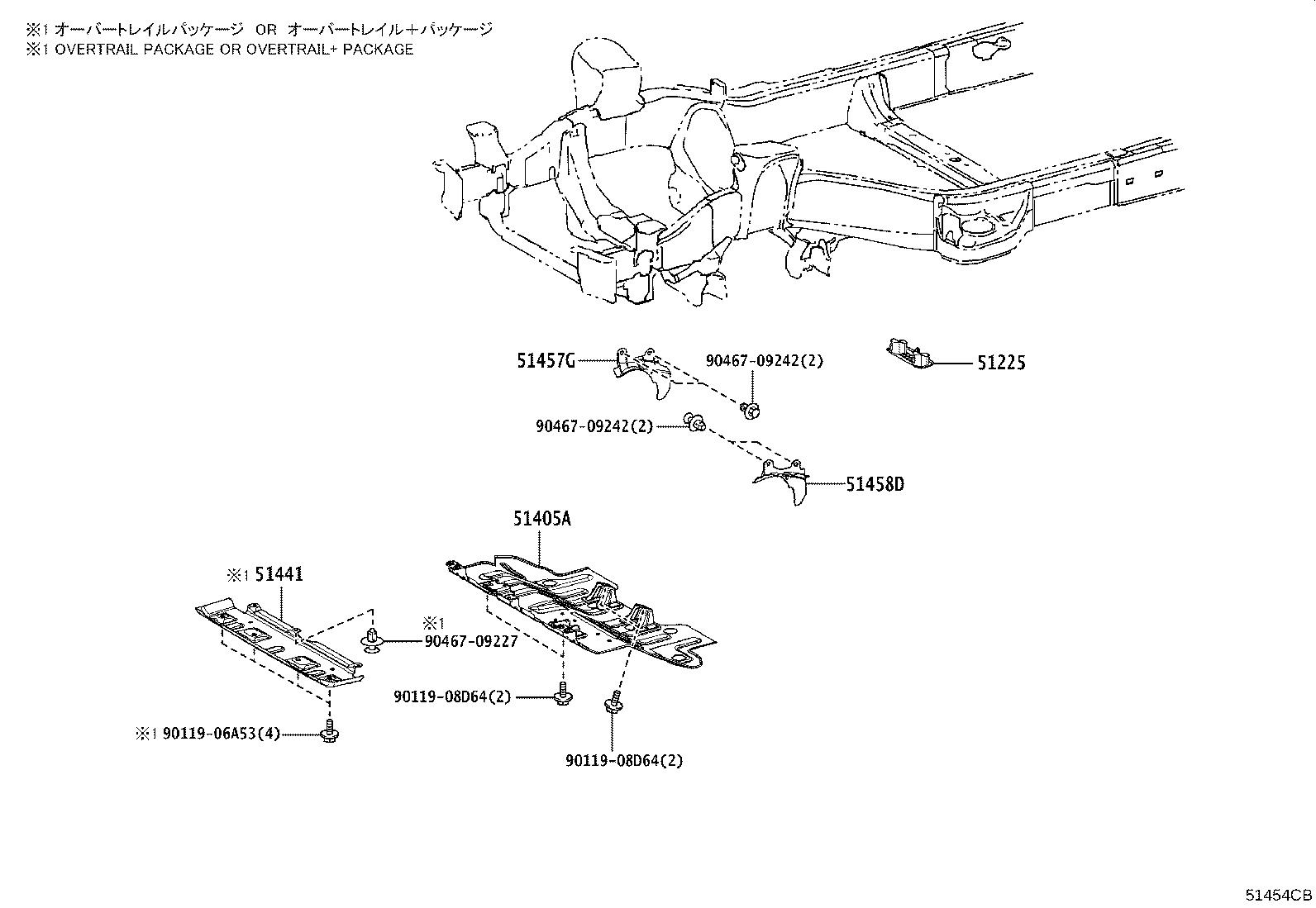 ※1 オーバートレイルパッケージ OR オーバートレイル＋パッケージ
※1 OVERTRAIL PACKAGE OR OVERTRAIL+ PACKAGE

51457G
90467-09242(2)
51225
90467-09242(2)
51458D
51405A
※1 51441
※1
90467-09227
90119-08D64(2)
※1 90119-06A53(4)
90119-08D64(2)

51454CB