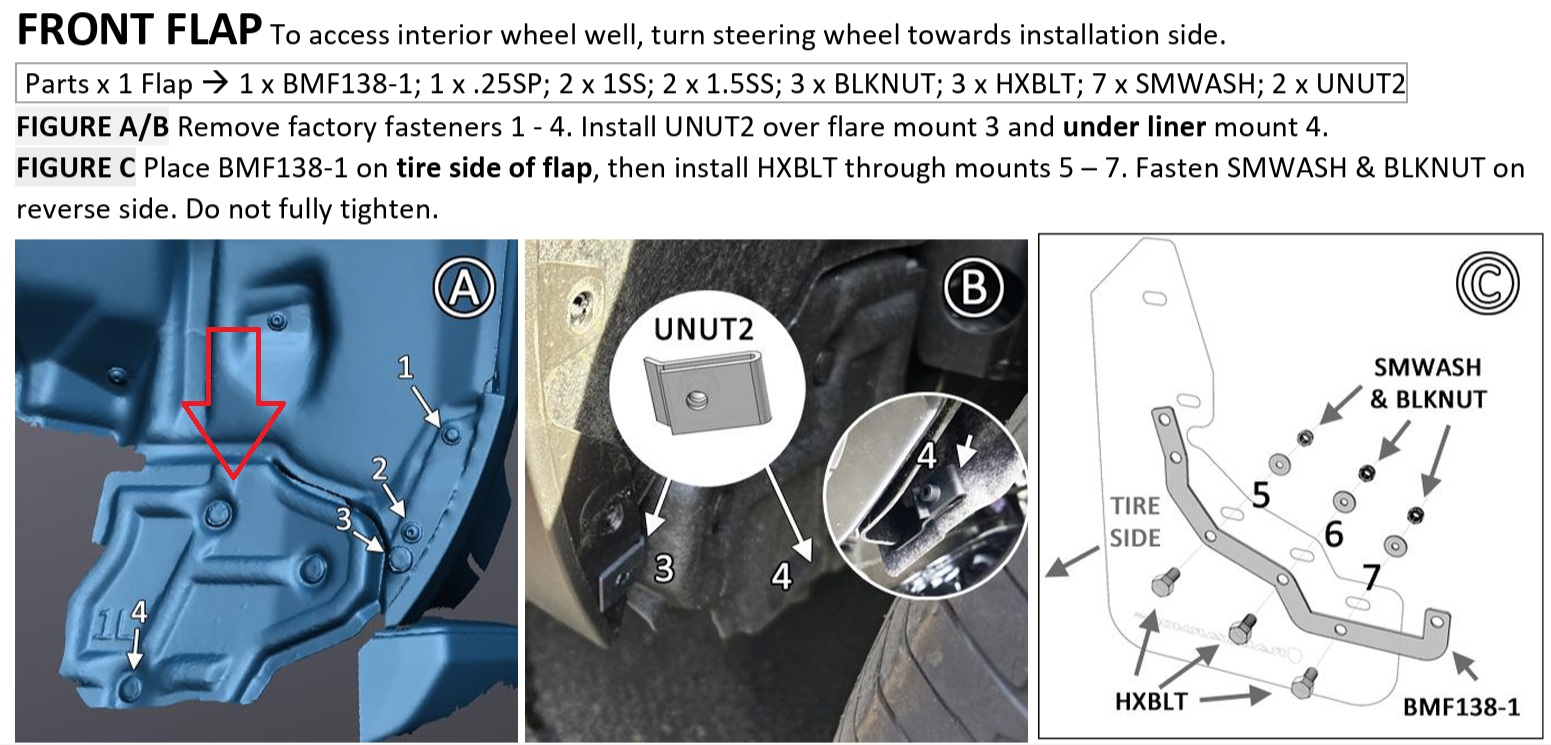 FRONT FLAP To access interior wheel well, turn steering wheel towards installation side.

Parts x 1 Flap → 1 x BMF138-1; 1 x .25SP; 2 x 1SS; 2 x 1.5SS; 3 x BLKNUT; 3 x HXBLT; 7 x SMWASH; 2 x UNUT2

FIGURE A/B Remove factory fasteners 1 - 4. Install UNUT2 over flare mount 3 and under liner mount 4.

FIGURE C Place BMF138-1 on tire side of flap, then install HXBLT through mounts 5 – 7. Fasten SMWASH & BLKNUT on reverse side. Do not fully tighten.

A
1
2
3
4

B
UNUT2
3
4
4

C
SMWASH & BLKNUT
TIRE SIDE
5
6
7
HXBLT
BMF138-1