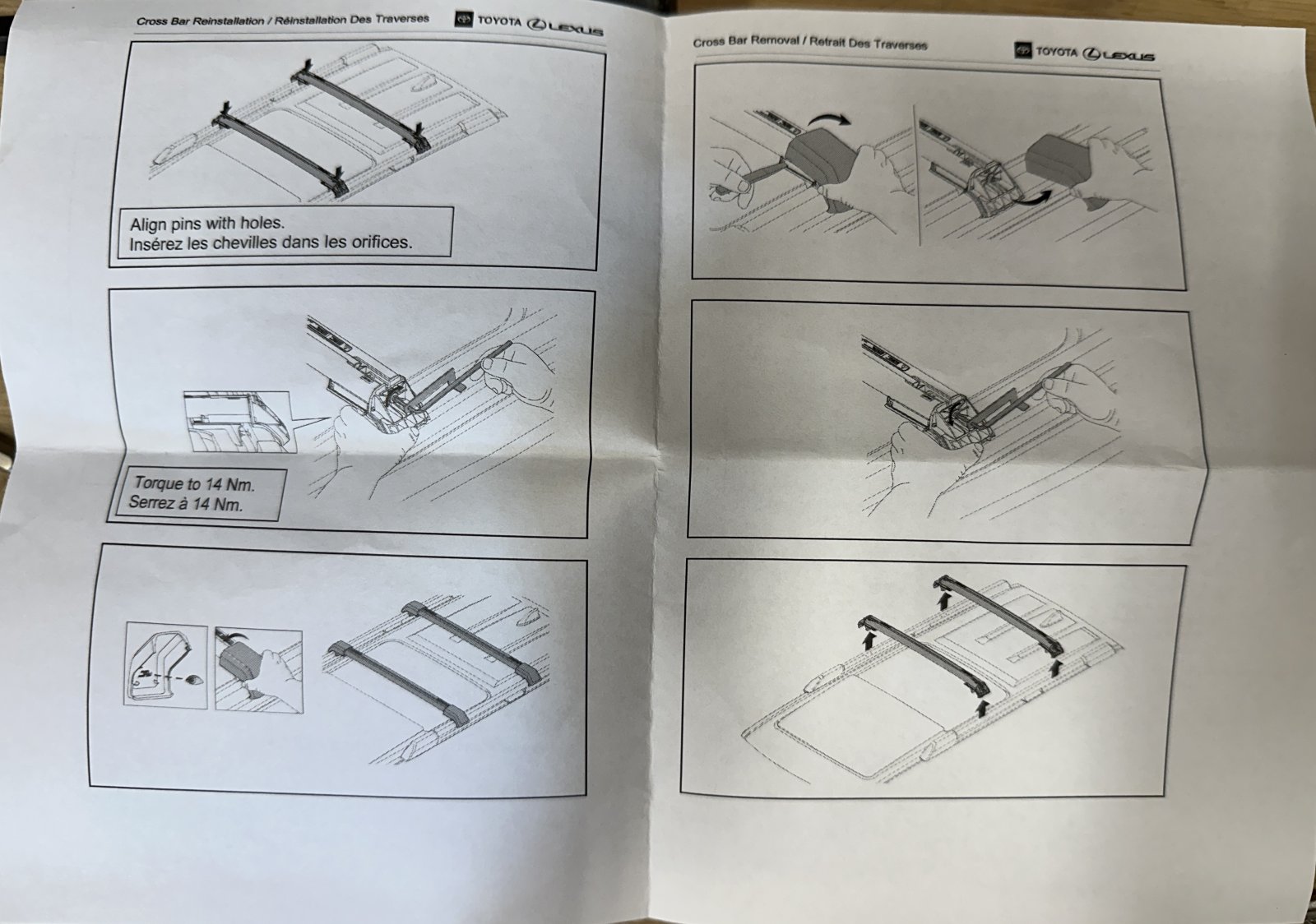 Cross Bar Reinstallation / Réinstallation Des Traverses

TOYOTA LEXUS

Align pins with holes.
Insérez les chevilles dans les orifices.

Torque to 14 Nm.
Serrez à 14 Nm.

Cross Bar Removal / Retrait Des Traverses

TOYOTA LEXUS