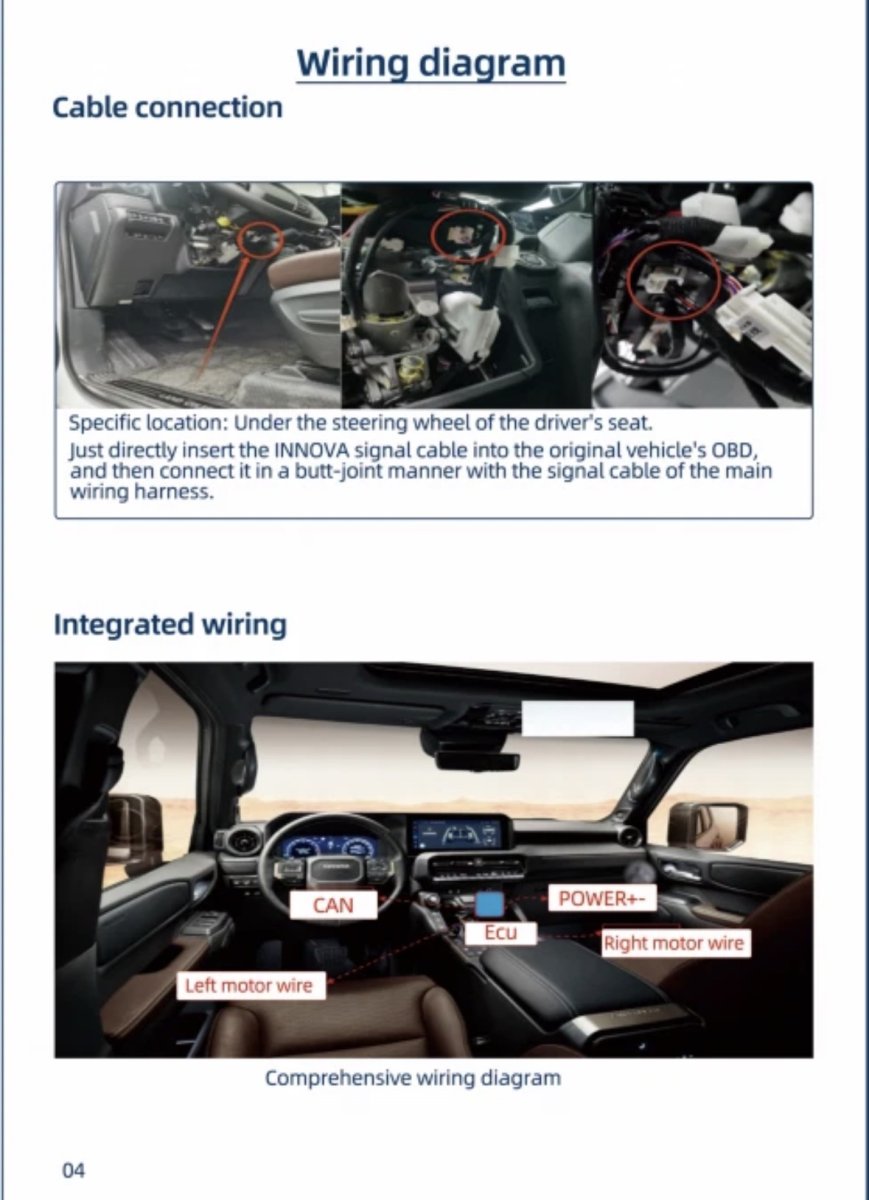 Wiring diagram

Cable connection

Specific location: Under the steering wheel of the driver's seat.
Just directly insert the INNOVA signal cable into the original vehicle's OBD, and then connect it in a butt-joint manner with the signal cable of the main wiring harness.

Integrated wiring

CAN

POWER+-

Ecu

Right motor wire

Left motor wire

Comprehensive wiring diagram

04