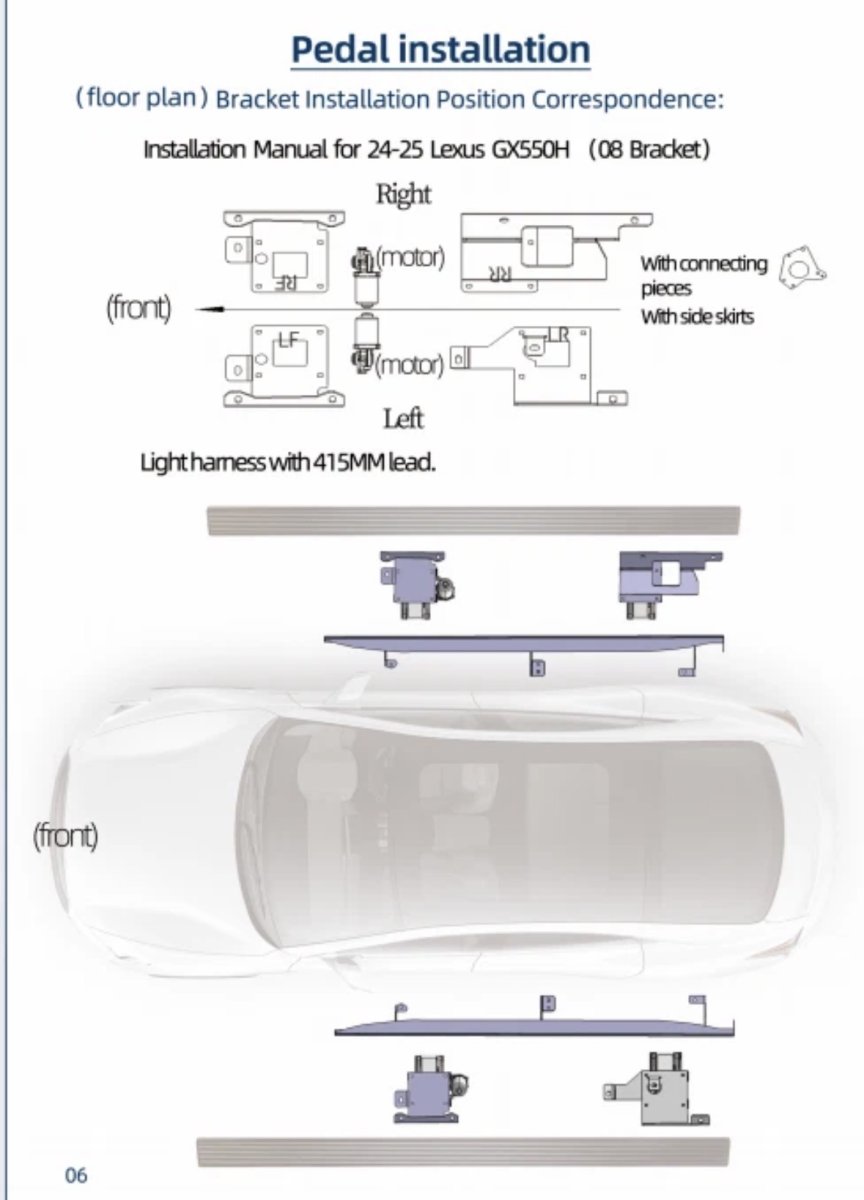 Pedal installation

(floor plan) Bracket Installation Position Correspondence:

Installation Manual for 24-25 Lexus GX550H (08 Bracket)

Right

RF

(motor)

RR

With connecting pieces

With side skirts

(front)

LF

(motor)

LR

Left

Light harness with 415MM lead.

(front)

06