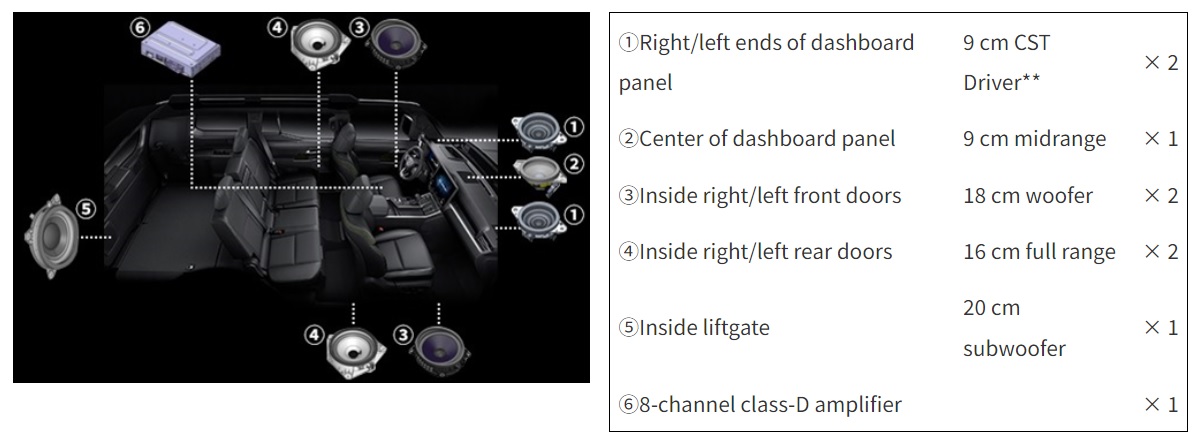 ⑥ ④ ③ ① ② ① ⑤ ④ ③

| | | |
|---|---|---|
| ①Right/left ends of dashboard panel | 9 cm CST Driver** | × 2 |
| ②Center of dashboard panel | 9 cm midrange | × 1 |
| ③Inside right/left front doors | 18 cm woofer | × 2 |
| ④Inside right/left rear doors | 16 cm full range | × 2 |
| ⑤Inside liftgate | 20 cm subwoofer | × 1 |
| ⑥8-channel class-D amplifier | | × 1 |